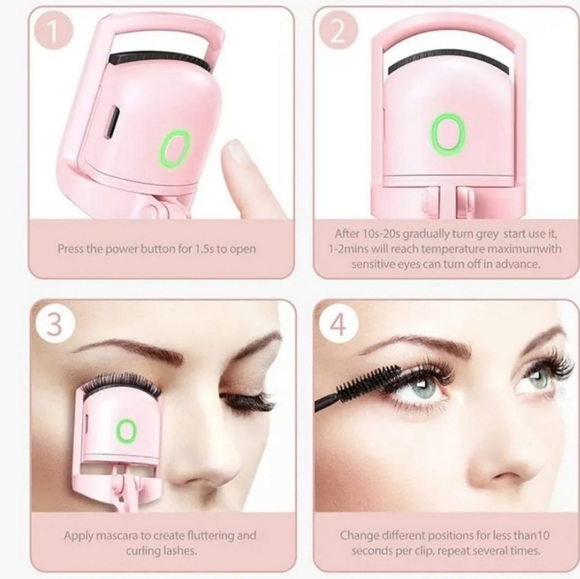 1

Press the power button for 1.5s to open

2

After 10s-20s gradually turn grey start use it, 1-2mins will reach temperature maximumwith sensitive eyes can turn off in advance.

3

Apply mascara to create fluttering and curling lashes.

4

Change different positions for less than10 seconds per clip, repeat several times.